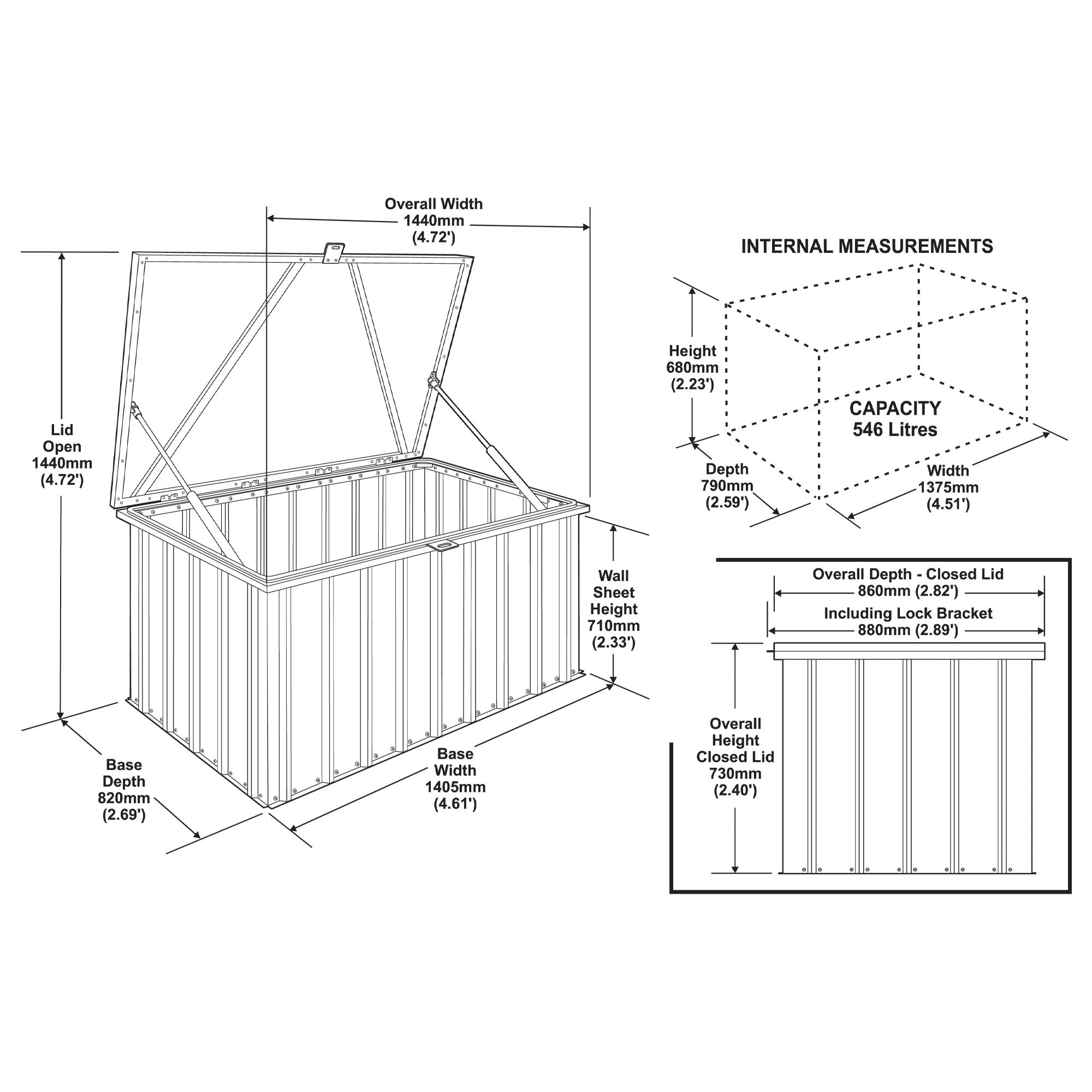 Overall Width
1440mm
(4.72')

Lid
Open
1440mm
(4.72')

Wall
Sheet
Height
710mm
(2.33')

Base
Depth
820mm
(2.69')

Base
Width
1405mm
(4.61')

INTERNAL MEASUREMENTS

Height
680mm
(2.23')

CAPACITY
546 Litres

Depth
790mm
(2.59')

Width
1375mm
(4.51')

Overall Depth - Closed Lid
860mm (2.82')
Including Lock Bracket
880mm (2.89')

Overall
Height
Closed Lid
730mm
(2.40')