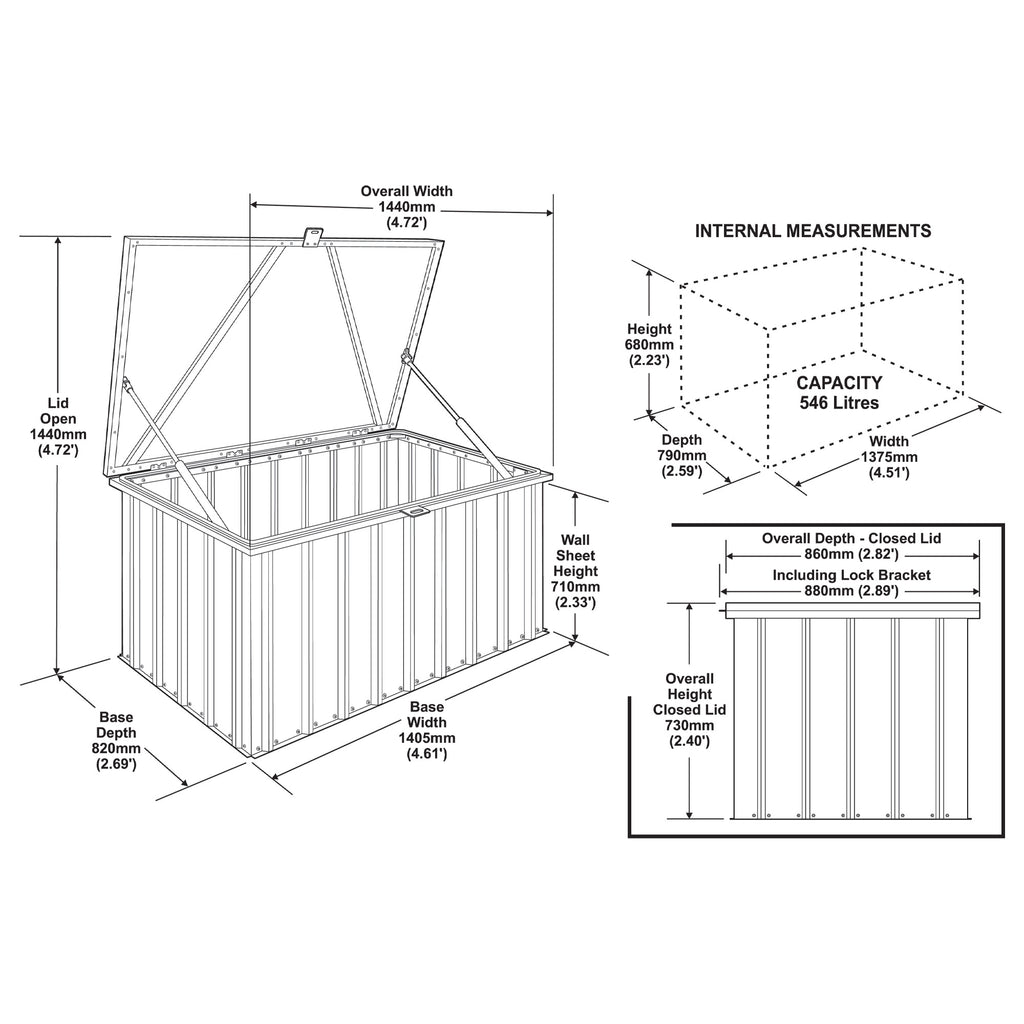 Overall Width
1440mm
(4.72')

Lid
Open
1440mm
(4.72')

Wall
Sheet
Height
710mm
(2.33')

Base
Depth
820mm
(2.69')

Base
Width
1405mm
(4.61')

INTERNAL MEASUREMENTS

Height
680mm
(2.23')

CAPACITY
546 Litres

Depth
790mm
(2.59')

Width
1375mm
(4.51')

Overall Depth - Closed Lid
860mm (2.82')
Including Lock Bracket
880mm (2.89')

Overall
Height
Closed Lid
730mm
(2.40')